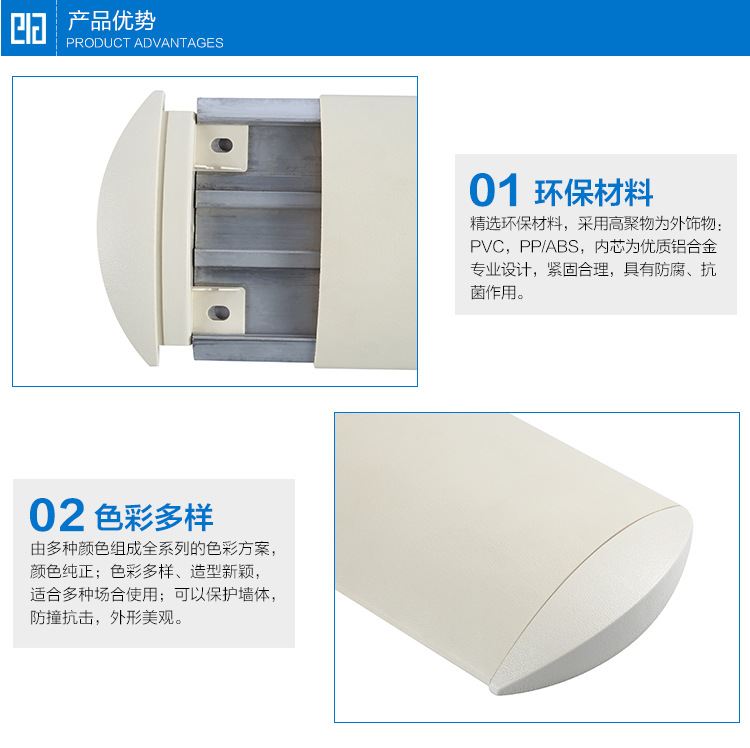 产品优势
PRODUCT ADVANTAGES

01 环保材料
精选环保材料，采用高聚物为外饰物：PVC，PP/ABS，内芯为优质铝合金专业设计，紧固合理，具有防腐、抗菌作用。

02 色彩多样
由多种颜色组成全系列的色彩方案，颜色纯正；色彩多样、造型新颖，适合多种场合使用；可以保护墙体，防撞抗击，外形美观。